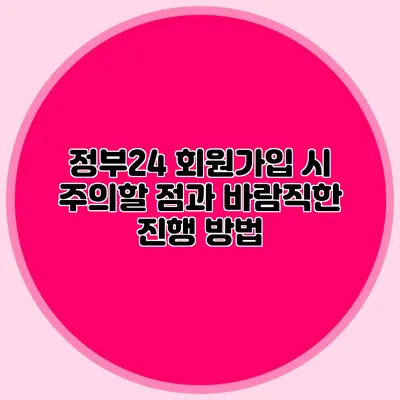 정부24 회원가입 시 주의할 점과 바람직한 진행 방법