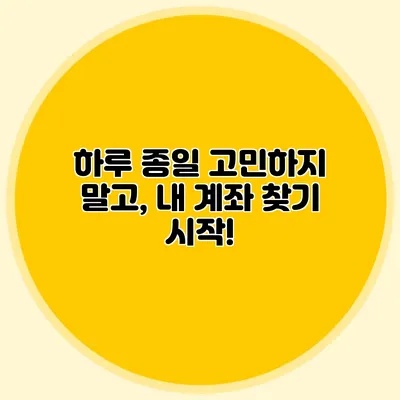 하루 종일 고민하지 말고, 내 계좌 찾기 시작!