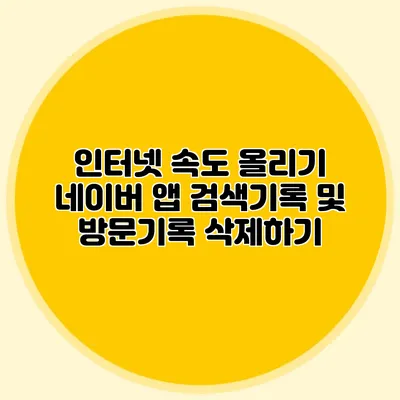 인터넷 속도 올리기 네이버 앱 검색기록 및 방문기록 삭제하기