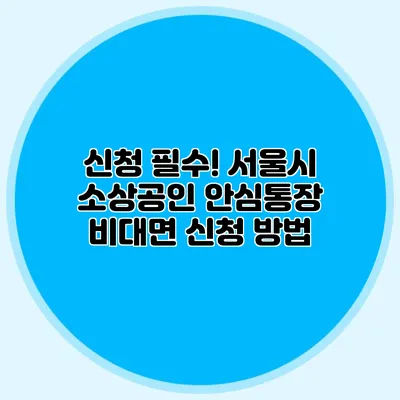 신청 필수! 서울시 소상공인 안심통장 비대면 신청 방법