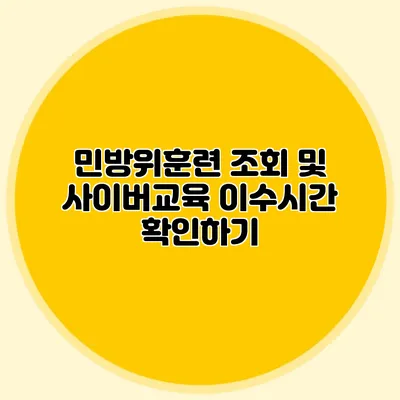 민방위훈련 조회 및 사이버교육 이수시간 확인하기